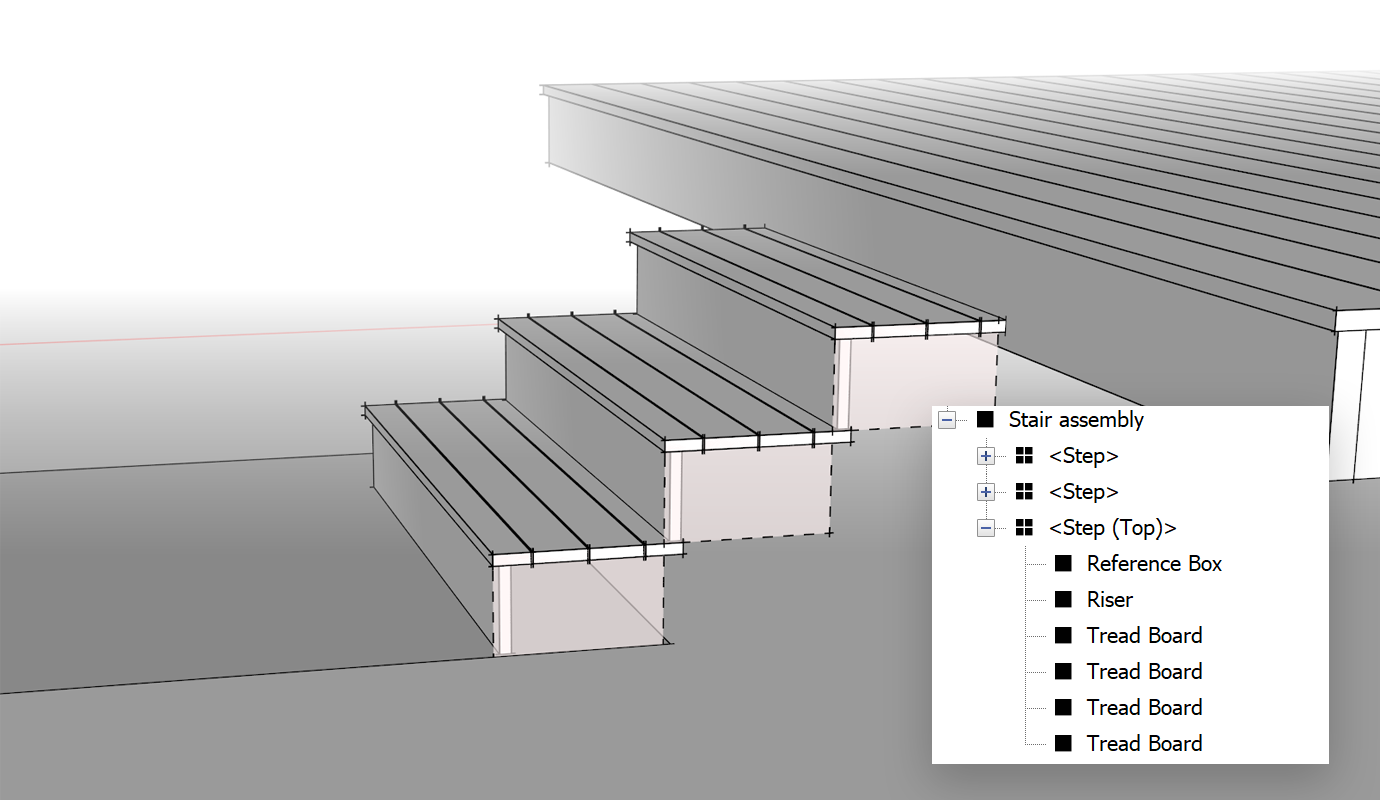 Stair assembly
<Step>
<Step>
<Step (Top)>
Reference Box
Riser
Tread Board
Tread Board
Tread Board
Tread Board